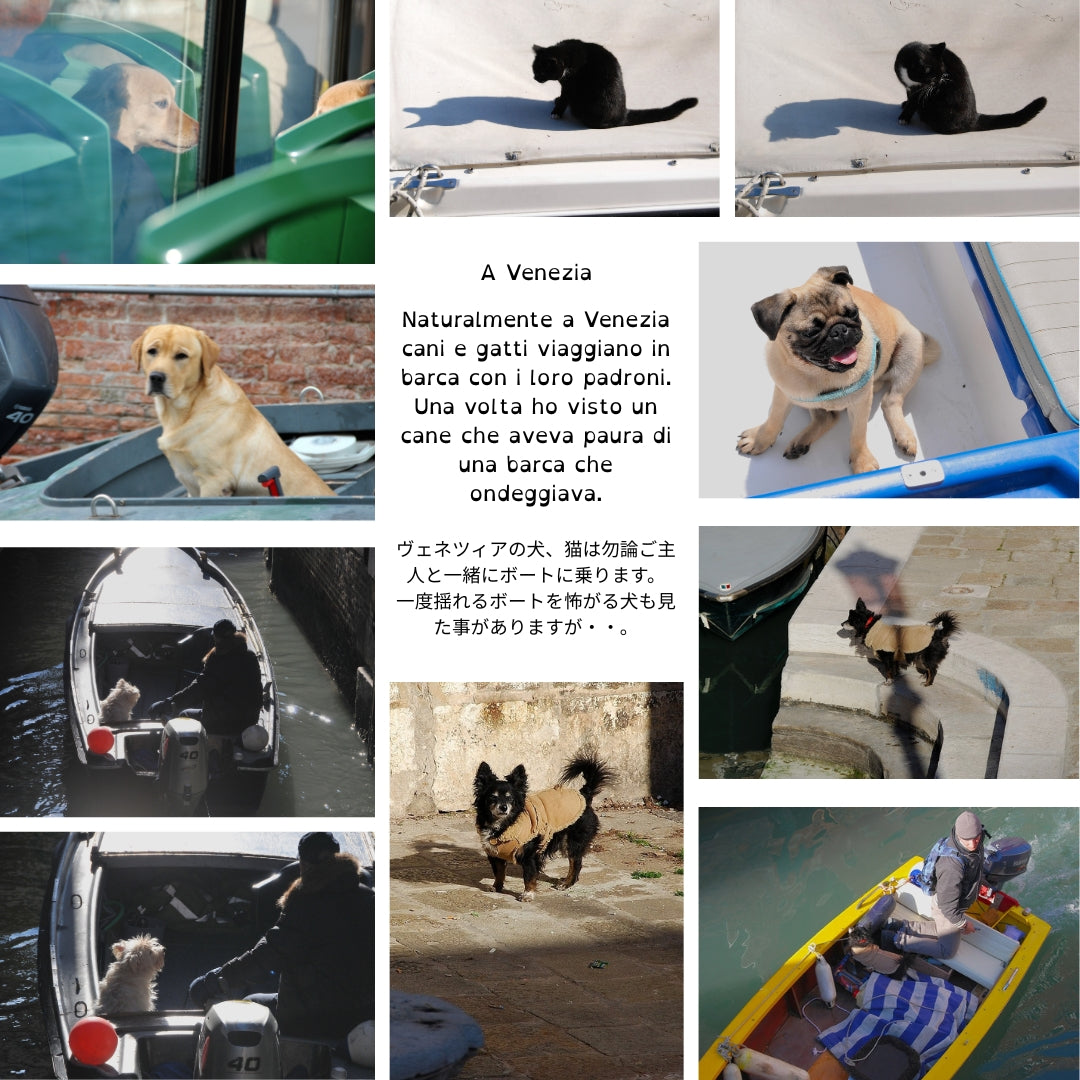 A Venezia

Naturalmente a Venezia cani e gatti viaggiano in barca con i loro padroni. Una volta ho visto un cane che aveva paura di una barca che ondeggiava.

ヴェネツィアの犬、猫は勿論ご主人と一緒にボートに乗ります。一度揺れるボートを怖がる犬も見た事がありますが・・。

40

40

40